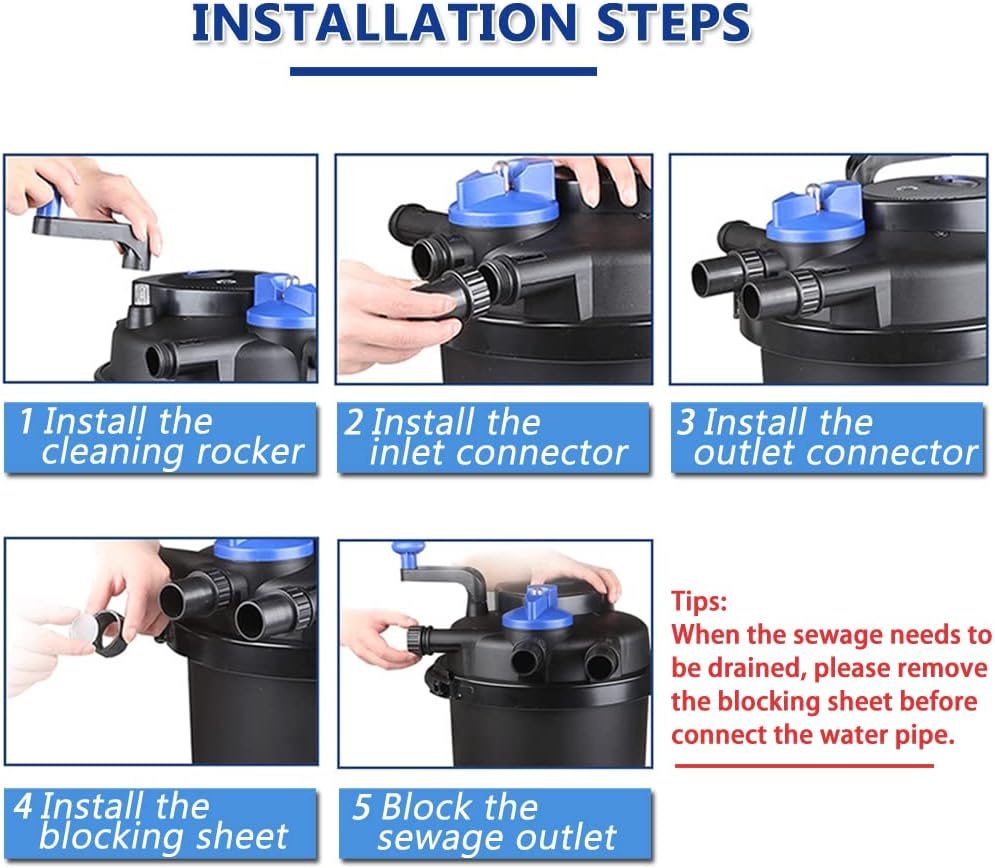 INSTALLATION STEPS

1 Install the cleaning rocker

2 Install the inlet connector

3 Install the outlet connector

4 Install the blocking sheet

5 Block the sewage outlet

Tips:
When the sewage needs to be drained, please remove the blocking sheet before connect the water pipe.