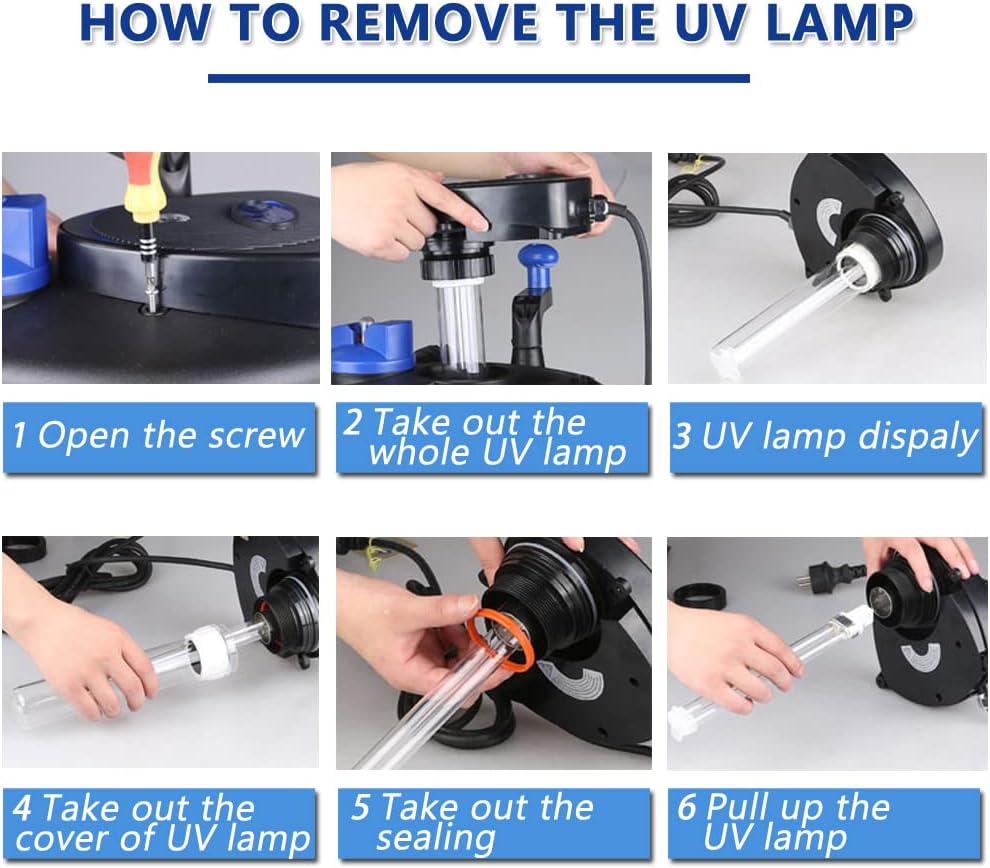 HOW TO REMOVE THE UV LAMP

1 Open the screw

2 Take out the whole UV lamp

3 UV lamp dispaly

4 Take out the cover of UV lamp

5 Take out the sealing

6 Pull up the UV lamp