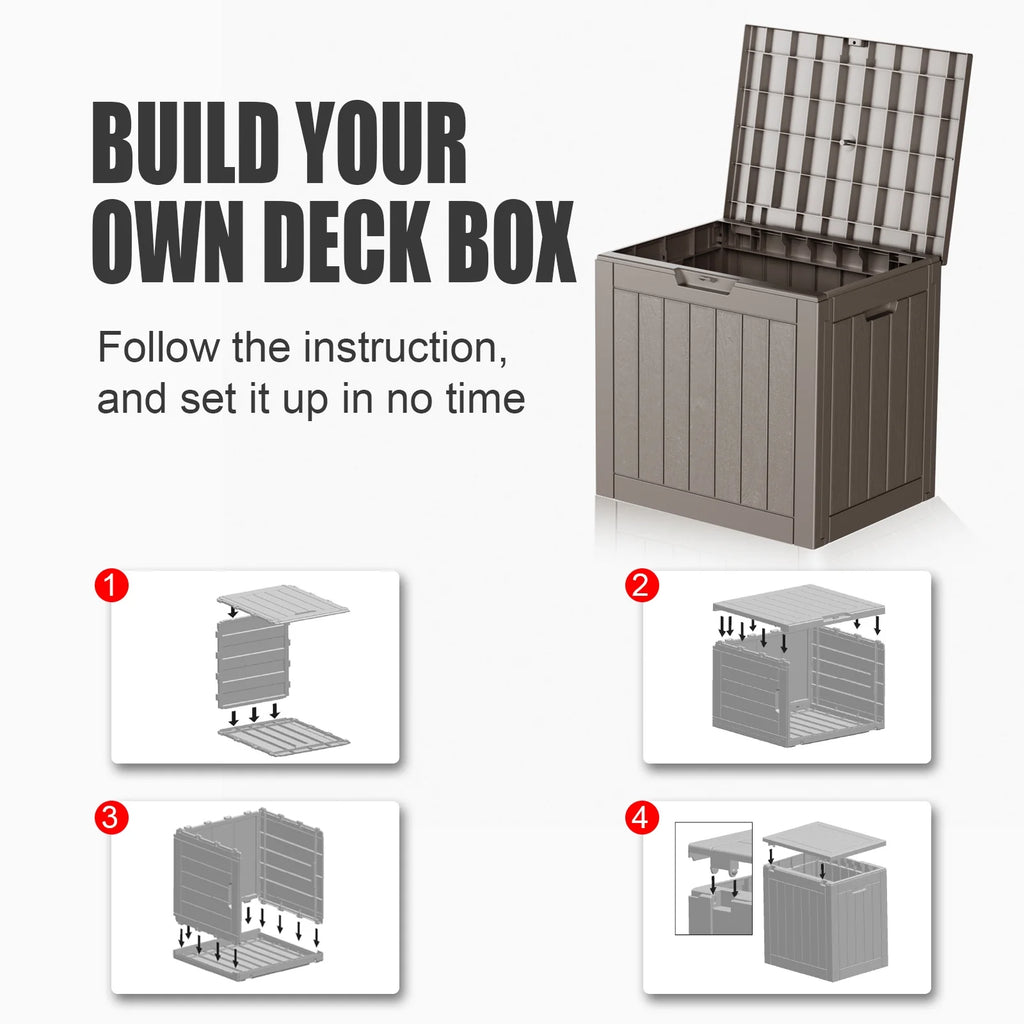 BUILD YOUR OWN DECK BOX

Follow the instruction, and set it up in no time

1

2

3

4